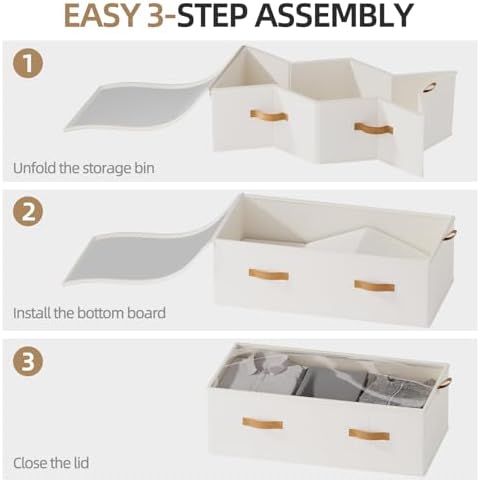 EASY 3-STEP ASSEMBLY

1

Unfold the storage bin

2

Install the bottom board

3

Close the lid