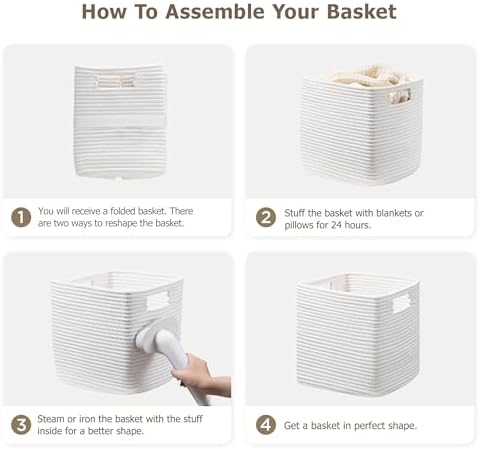 How To Assemble Your Basket

1 You will receive a folded basket. There are two ways to reshape the basket.

2 Stuff the basket with blankets or pillows for 24 hours.

3 Steam or iron the basket with the stuff inside for a better shape.

4 Get a basket in perfect shape.