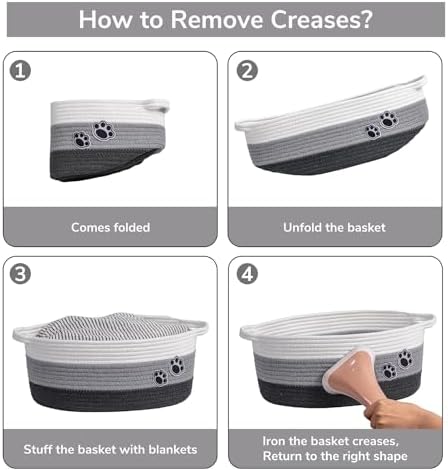 How to Remove Creases?

1

Comes folded

2

Unfold the basket

3

Stuff the basket with blankets

4

Iron the basket creases,
Return to the right shape