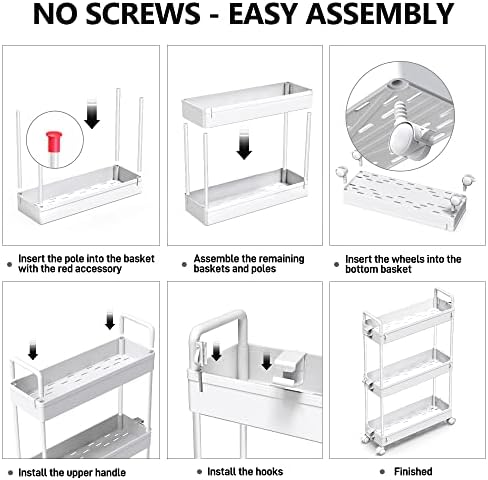 NO SCREWS - EASY ASSEMBLY

• Insert the pole into the basket with the red accessory

• Assemble the remaining baskets and poles

• Insert the wheels into the bottom basket

• Install the upper handle

• Install the hooks

• Finished