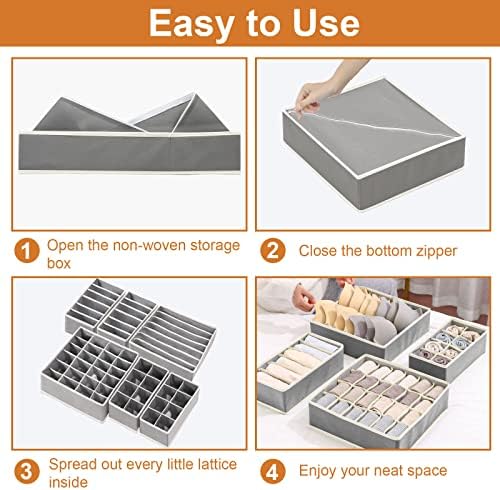 Easy to Use

1 Open the non-woven storage box

2 Close the bottom zipper

3 Spread out every little lattice inside

4 Enjoy your neat space