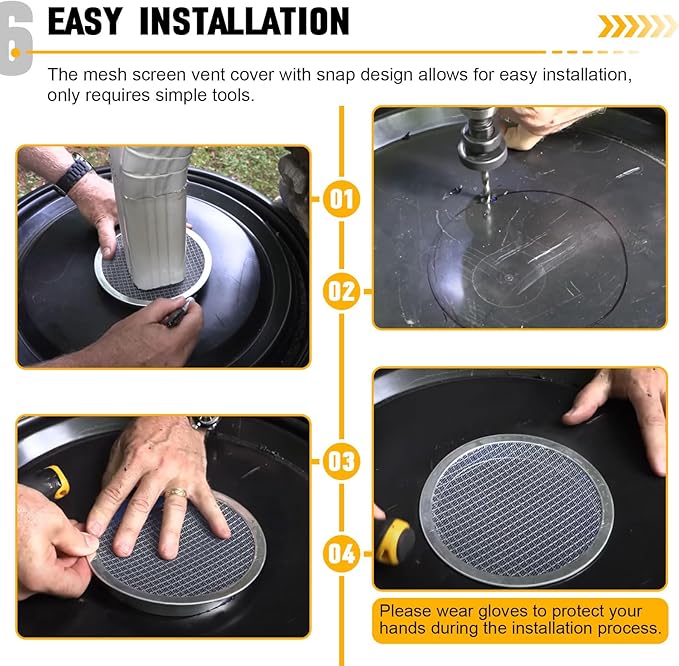 6 EASY INSTALLATION

The mesh screen vent cover with snap design allows for easy installation, only requires simple tools.

01

02

03

04

Please wear gloves to protect your hands during the installation process.