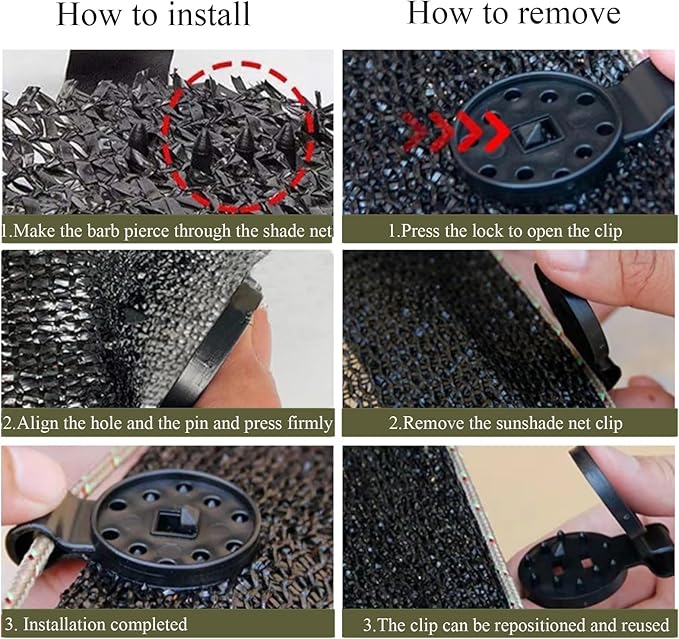 How to install

1.Make the barb pierce through the shade net

2.Align the hole and the pin and press firmly

3. Installation completed

How to remove

1.Press the lock to open the clip

2.Remove the sunshade net clip

3.The clip can be repositioned and reused