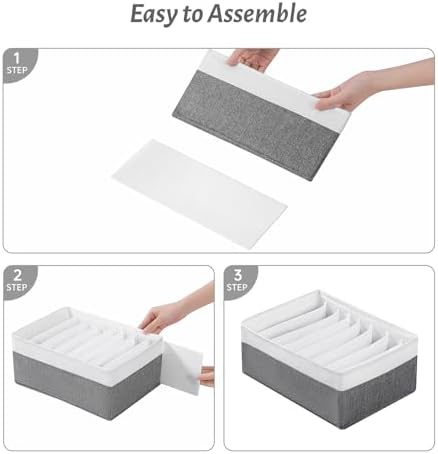 Easy to Assemble

1
STEP

2
STEP

3
STEP