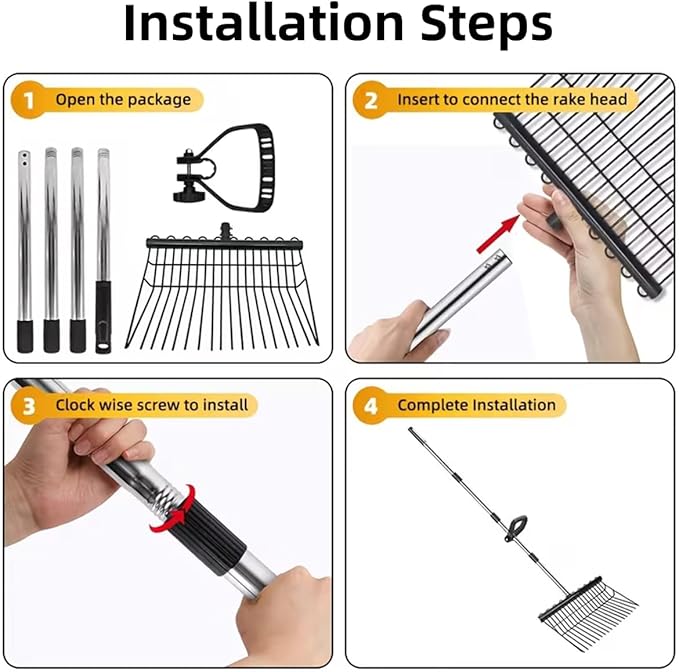 Installation Steps

1 Open the package

2 Insert to connect the rake head

3 Clock wise screw to install

4 Complete Installation