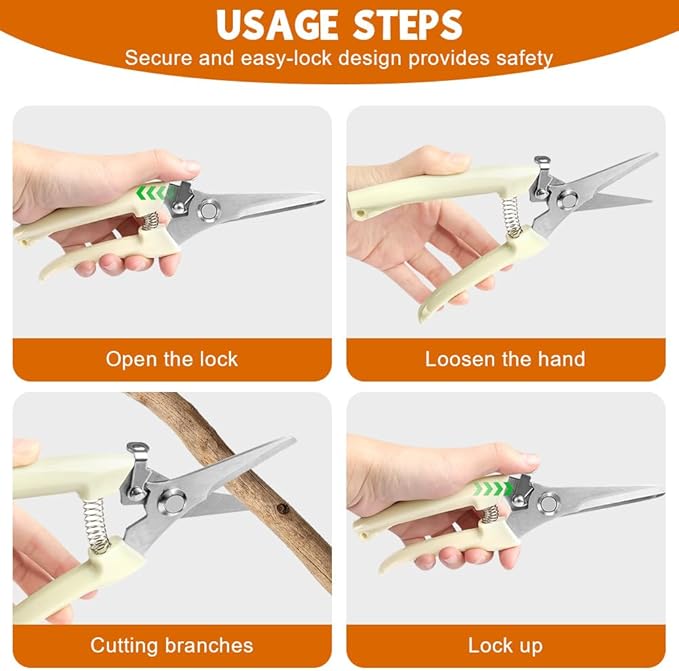 USAGE STEPS
Secure and easy-lock design provides safety

Open the lock

Loosen the hand

Cutting branches

Lock up