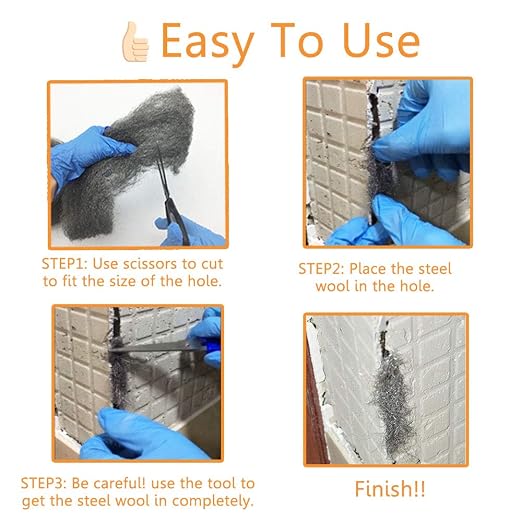 Easy To Use

STEP1: Use scissors to cut to fit the size of the hole.

STEP2: Place the steel wool in the hole.

STEP3: Be careful! use the tool to get the steel wool in completely.

Finish!!