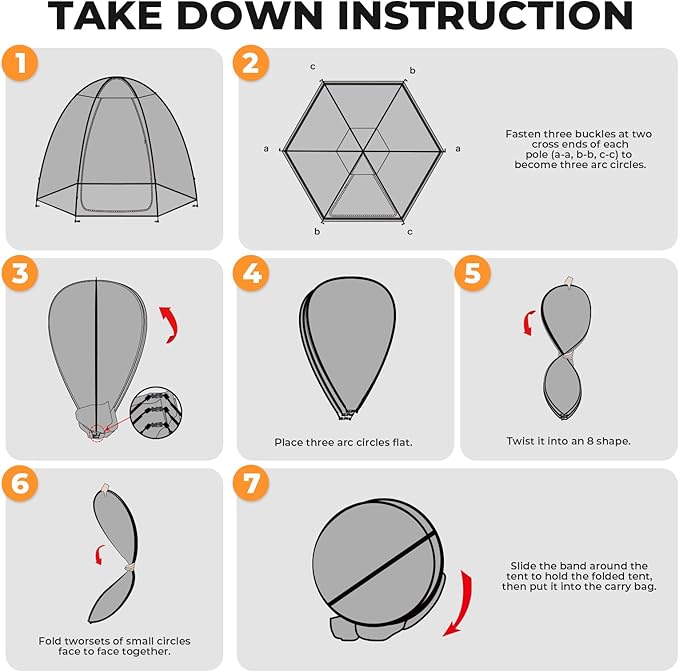 TAKE DOWN INSTRUCTION

1

2

c
b
a
a
b
c

Fasten three buckles at two cross ends of each pole (a-a, b-b, c-c) to become three arc circles.

3

4

Place three arc circles flat.

5

Twist it into an 8 shape.

6

Fold tworsets of small circles face to face together.

7

Slide the band around the tent to hold the folded tent, then put it into the carry bag.