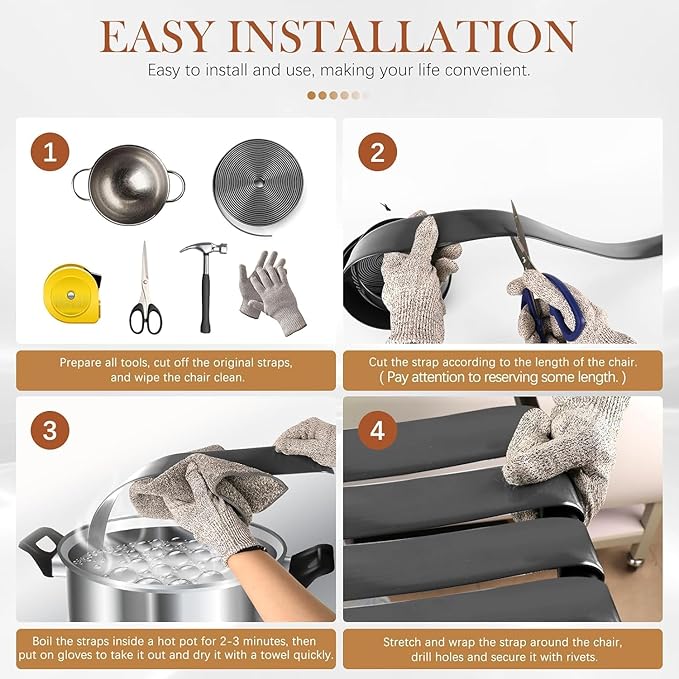 EASY INSTALLATION

Easy to install and use, making your life convenient.

1

Prepare all tools, cut off the original straps, and wipe the chair clean.

2

Cut the strap according to the length of the chair. ( Pay attention to reserving some length. )

3

Boil the straps inside a hot pot for 2-3 minutes, then put on gloves to take it out and dry it with a towel quickly.

4

Stretch and wrap the strap around the chair, drill holes and secure it with rivets.