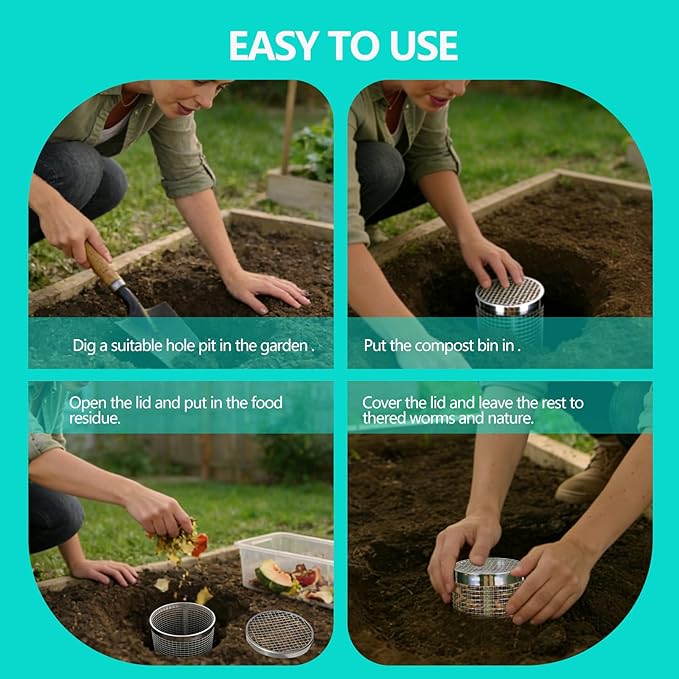 EASY TO USE

Dig a suitable hole pit in the garden .

Put the compost bin in .

Open the lid and put in the food residue.

Cover the lid and leave the rest to thered worms and nature.