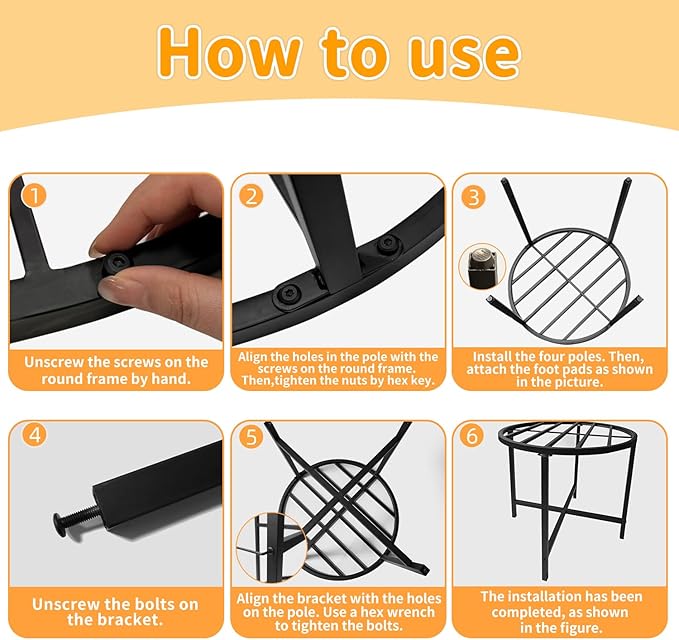 How to use

1

Unscrew the screws on the round frame by hand.

2

Align the holes in the pole with the screws on the round frame. Then,tighten the nuts by hex key.

3

Install the four poles. Then, attach the foot pads as shown in the picture.

4

Unscrew the bolts on the bracket.

5

Align the bracket with the holes on the pole. Use a hex wrench to tighten the bolts.

6

The installation has been completed, as shown in the figure.