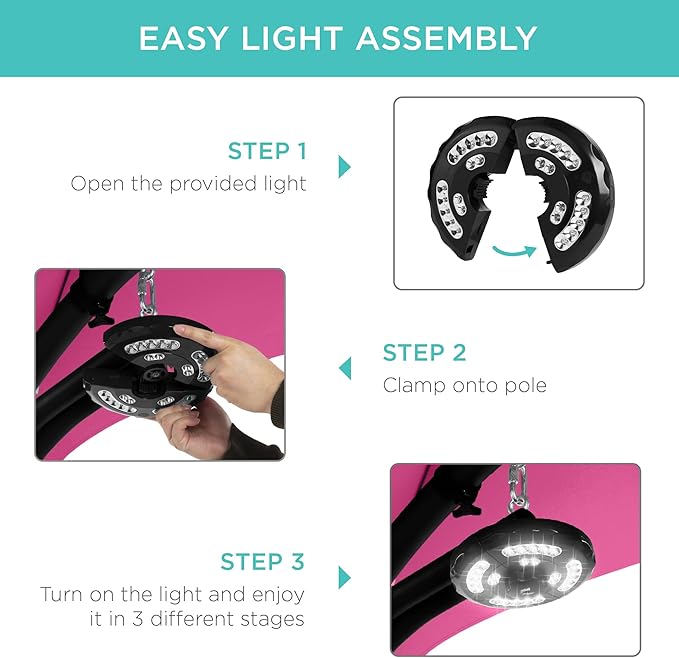 EASY LIGHT ASSEMBLY

STEP 1
Open the provided light

STEP 2
Clamp onto pole

STEP 3
Turn on the light and enjoy it in 3 different stages