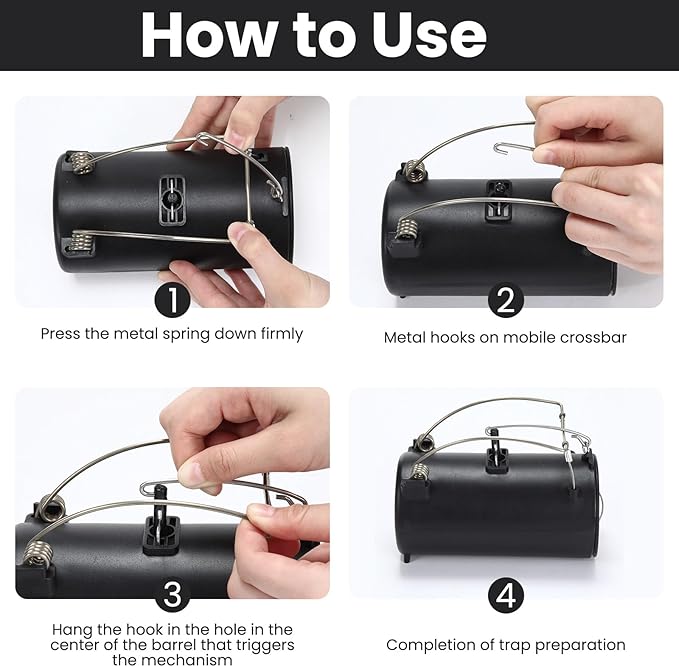 How to Use

1

Press the metal spring down firmly

2

Metal hooks on mobile crossbar

3

Hang the hook in the hole in the center of the barrel that triggers the mechanism

4

Completion of trap preparation