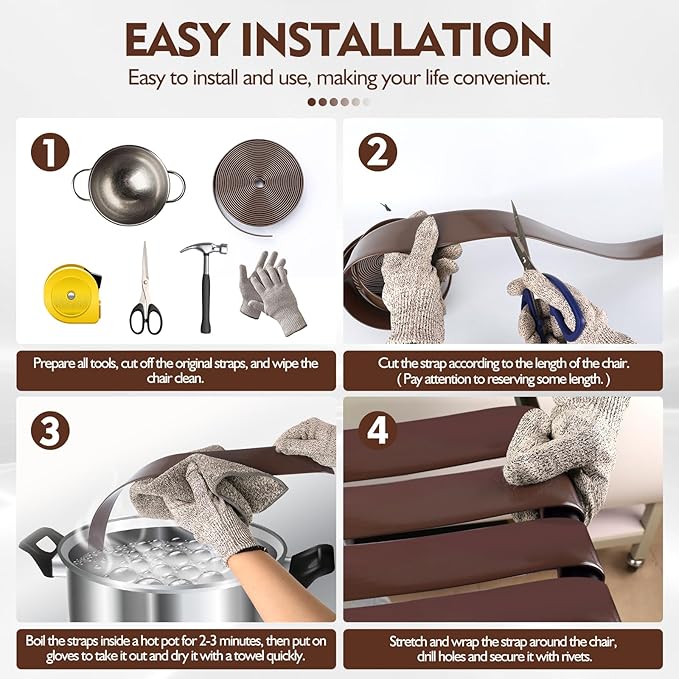 EASY INSTALLATION

Easy to install and use, making your life convenient.

1

Prepare all tools, cut off the original straps, and wipe the chair clean.

2

Cut the strap according to the length of the chair. ( Pay attention to reserving some length. )

3

Boil the straps inside a hot pot for 2-3 minutes, then put on gloves to take it out and dry it with a towel quickly.

4

Stretch and wrap the strap around the chair, drill holes and secure it with rivets.