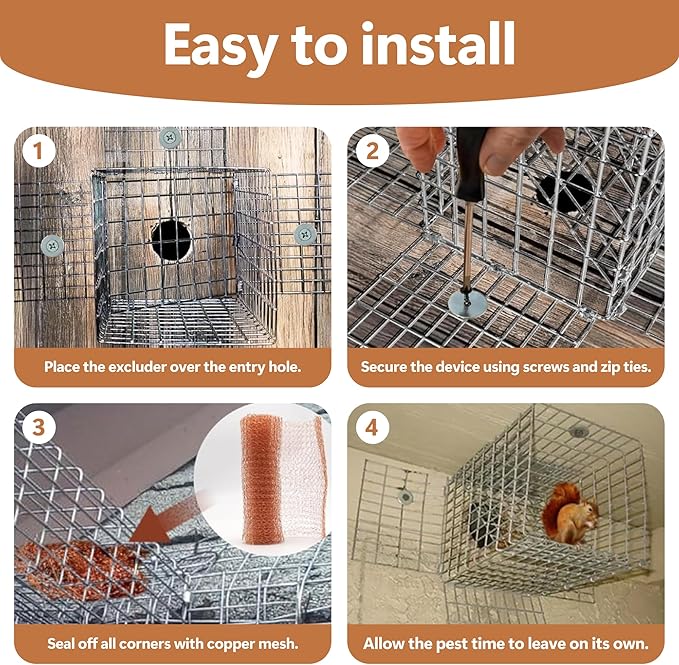 Easy to install

1

Place the excluder over the entry hole.

2

Secure the device using screws and zip ties.

3

Seal off all corners with copper mesh.

4

Allow the pest time to leave on its own.