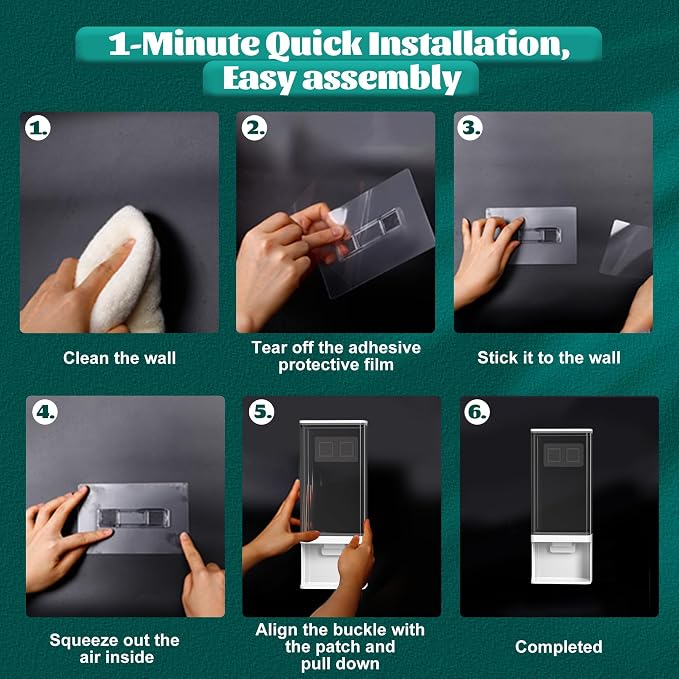 1-Minute Quick Installation,
Easy assembly

1.

Clean the wall

2.

Tear off the adhesive protective film

3.

Stick it to the wall

4.

Squeeze out the air inside

5.

Align the buckle with the patch and pull down

6.

Completed